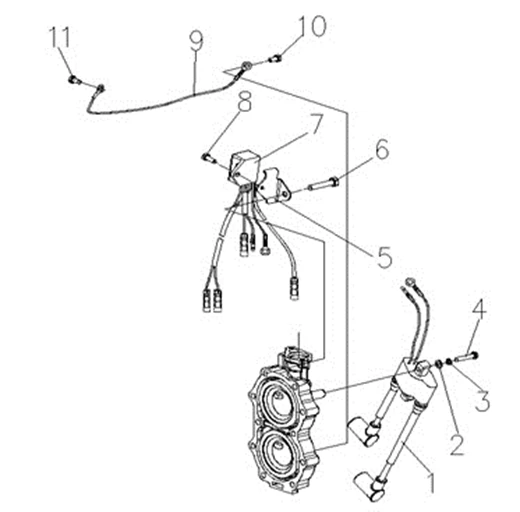 11
9
10
8
7
6
5
4
3
2
1